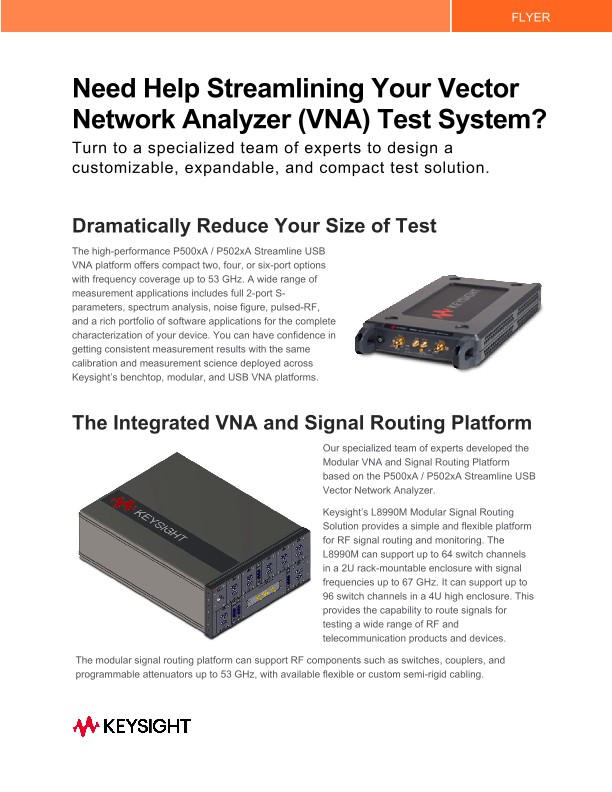 FLYER

Need Help Streamlining Your Vector Network Analyzer (VNA) Test System?

Turn to a specialized team of experts to design a customizable, expandable, and compact test solution.

Dramatically Reduce Your Size of Test

The high-performance P500xA / P502xA Streamline USB VNA platform offers compact two, four, or six-port options with frequency coverage up to 53 GHz. A wide range of measurement applications includes full 2-port S-parameters, spectrum analysis, noise figure, pulsed-RF, and a rich portfolio of software applications for the complete characterization of your device. You can have confidence in getting consistent measurement results with the same calibration and measurement science deployed across Keysight's benchtop, modular, and USB VNA platforms.

KEYSIGHT

The Integrated VNA and Signal Routing Platform

KEYSIGHT

Our specialized team of experts developed the Modular VNA and Signal Routing Platform based on the P500xA / P502xA Streamline USB Vector Network Analyzer.

Keysight's L8990M Modular Signal Routing Solution provides a simple and flexible platform for RF signal routing and monitoring. The L8990M can support up to 64 switch channels in a 2U rack-mountable enclosure with signal frequencies up to 67 GHz. It can support up to 96 switch channels in a 4U high enclosure. This provides the capability to route signals for testing a wide range of RF and telecommunication products and devices.

The modular signal routing platform can support RF components such as switches, couplers, and programmable attenuators up to 53 GHz, with available flexible or custom semi-rigid cabling.

KEYSIGHT