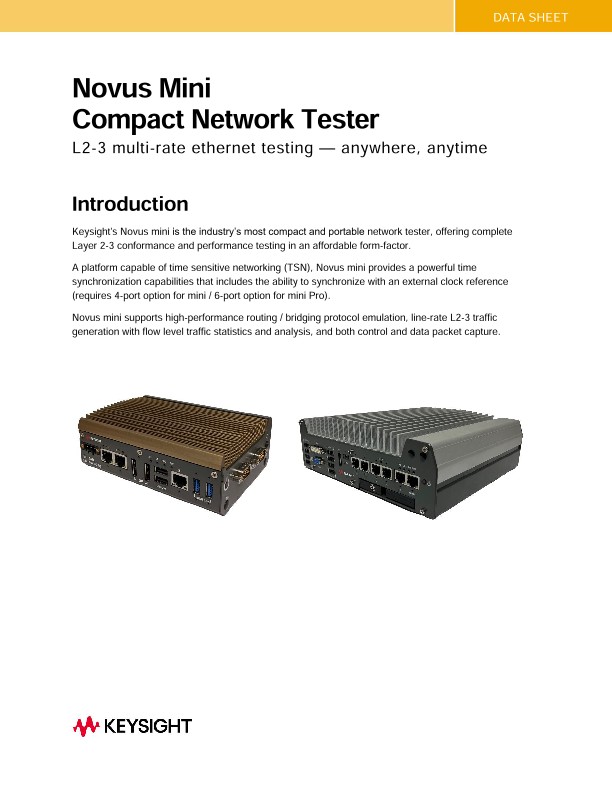 DATA SHEET

Novus Mini
Compact Network Tester

L2-3 multi-rate ethernet testing — anywhere, anytime

Introduction

Keysight's Novus mini is the industry's most compact and portable network tester, offering complete Layer 2-3 conformance and performance testing in an affordable form-factor.

A platform capable of time sensitive networking (TSN), Novus mini provides a powerful time synchronization capabilities that includes the ability to synchronize with an external clock reference (requires 4-port option for mini / 6-port option for mini Pro).

Novus mini supports high-performance routing / bridging protocol emulation, line-rate L2-3 traffic generation with flow level traffic statistics and analysis, and both control and data packet capture.

KEYSIGHT