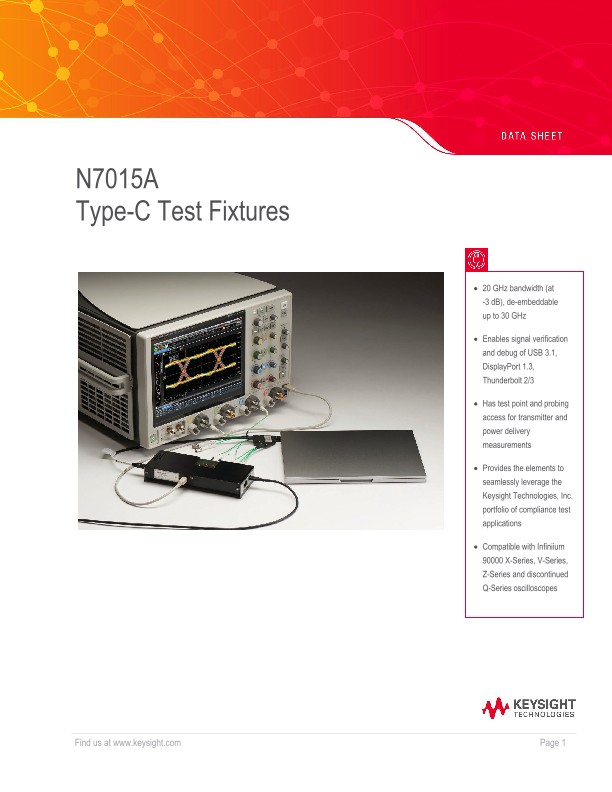 DATA SHEET

N7015A
Type-C Test Fixtures

- 20 GHz bandwidth (at -3 dB), de-embeddable up to 30 GHz
- Enables signal verification and debug of USB 3.1, DisplayPort 1.3, Thunderbolt 2/3
- Has test point and probing access for transmitter and power delivery measurements
- Provides the elements to seamlessly leverage the Keysight Technologies, Inc. portfolio of compliance test applications
- Compatible with Infiniium 90000 X-Series, V-Series, Z-Series and discontinued Q-Series oscilloscopes

KEYSIGHT TECHNOLOGIES

Find us at www.keysight.com

Page 1