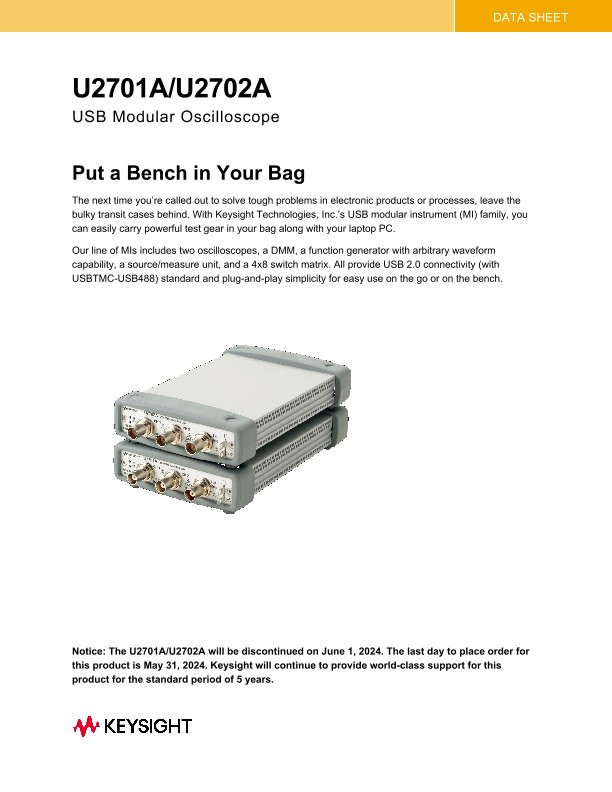 DATA SHEET

U2701A/U2702A

USB Modular Oscilloscope

Put a Bench in Your Bag

The next time you're called out to solve tough problems in electronic products or processes, leave the bulky transit cases behind. With Keysight Technologies, Inc.'s USB modular instrument (MI) family, you can easily carry powerful test gear in your bag along with your laptop PC.

Our line of MIs includes two oscilloscopes, a DMM, a function generator with arbitrary waveform capability, a source/measure unit, and a 4x8 switch matrix. All provide USB 2.0 connectivity (with USBTMC-USB488) standard and plug-and-play simplicity for easy use on the go or on the bench.

Notice: The U2701A/U2702A will be discontinued on June 1, 2024. The last day to place order for this product is May 31, 2024. Keysight will continue to provide world-class support for this product for the standard period of 5 years.

KEYSIGHT