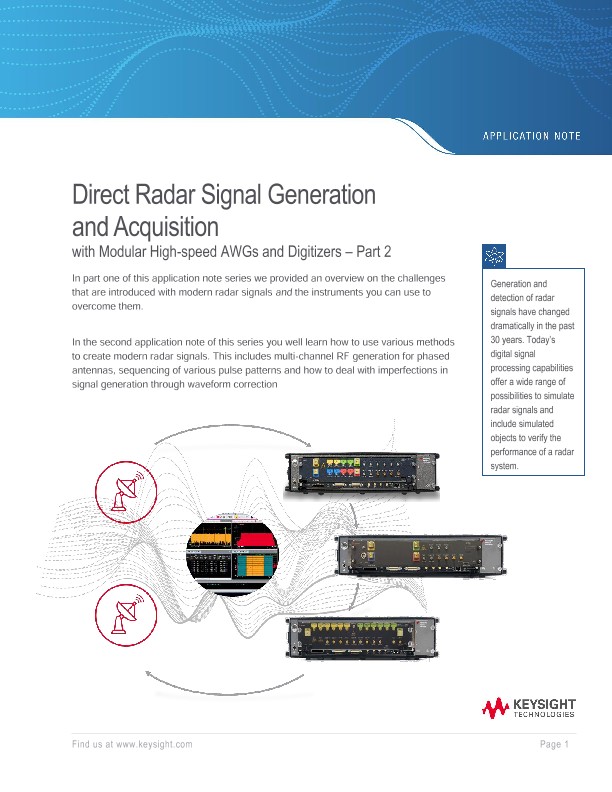 APPLICATION NOTE

Direct Radar Signal Generation and Acquisition

with Modular High-speed AWGs and Digitizers – Part 2

In part one of this application note series we provided an overview on the challenges that are introduced with modern radar signals and the instruments you can use to overcome them.

In the second application note of this series you well learn how to use various methods to create modern radar signals. This includes multi-channel RF generation for phased antennas, sequencing of various pulse patterns and how to deal with imperfections in signal generation through waveform correction

Generation and detection of radar signals have changed dramatically in the past 30 years. Today's digital signal processing capabilities offer a wide range of possibilities to simulate radar signals and include simulated objects to verify the performance of a radar system.

KEYSIGHT TECHNOLOGIES

Find us at www.keysight.com

Page 1