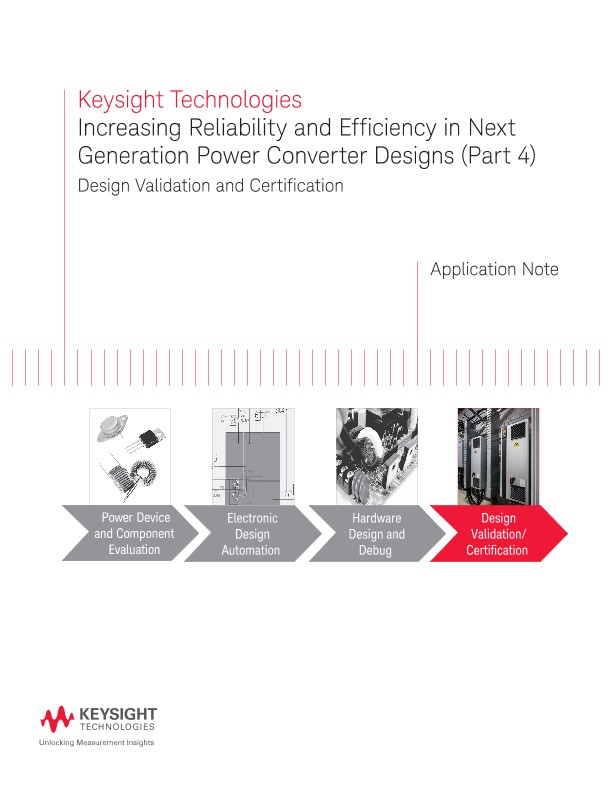 Keysight Technologies
Increasing Reliability and Efficiency in Next Generation Power Converter Designs (Part 4)
Design Validation and Certification

Application Note

Power Device and Component Evaluation

Electronic Design Automation

Hardware Design and Debug

Design Validation/ Certification

KEYSIGHT TECHNOLOGIES
Unlocking Measurement Insights