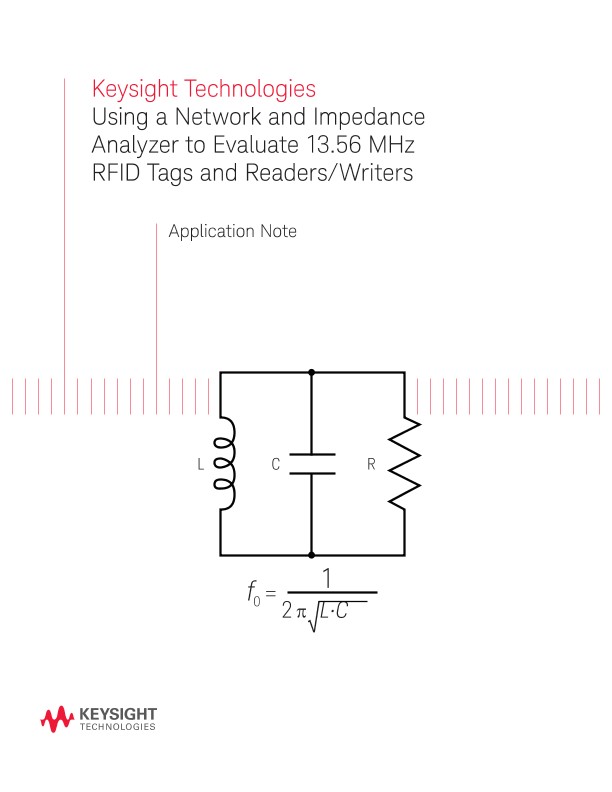 Keysight Technologies
Using a Network and Impedance Analyzer to Evaluate 13.56 MHz RFID Tags and Readers/Writers

Application Note

L

C

R

$f_0 = \frac{1}{2\pi\sqrt{L \cdot C}}$

KEYSIGHT
TECHNOLOGIES