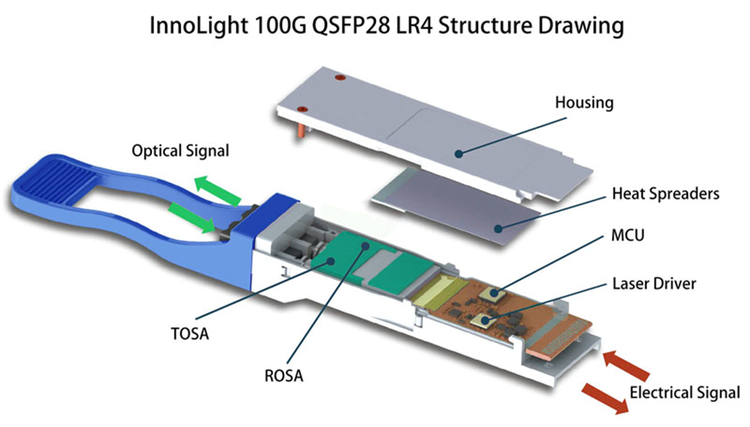 InnoLight 100G QSFP28 LR4 Structure Drawing

Housing

Optical Signal

Heat Spreaders

MCU

Laser Driver

TOSA

ROSA

Electrical Signal